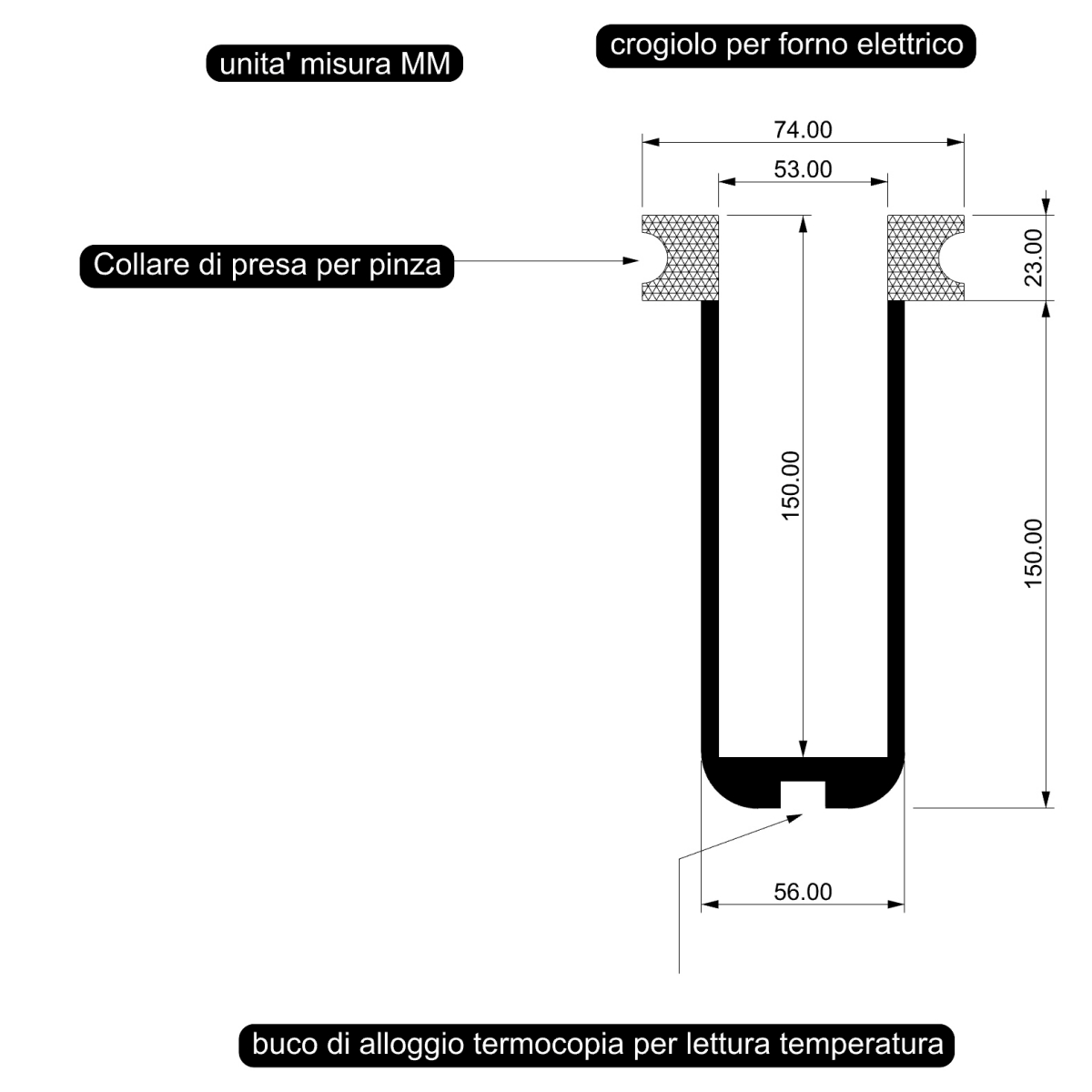 unita' misura MM

crogiolo per forno elettrico

74.00

53.00

Collare di presa per pinza

23.00

150.00

150.00

56.00

buco di alloggio termocopia per lettura temperatura